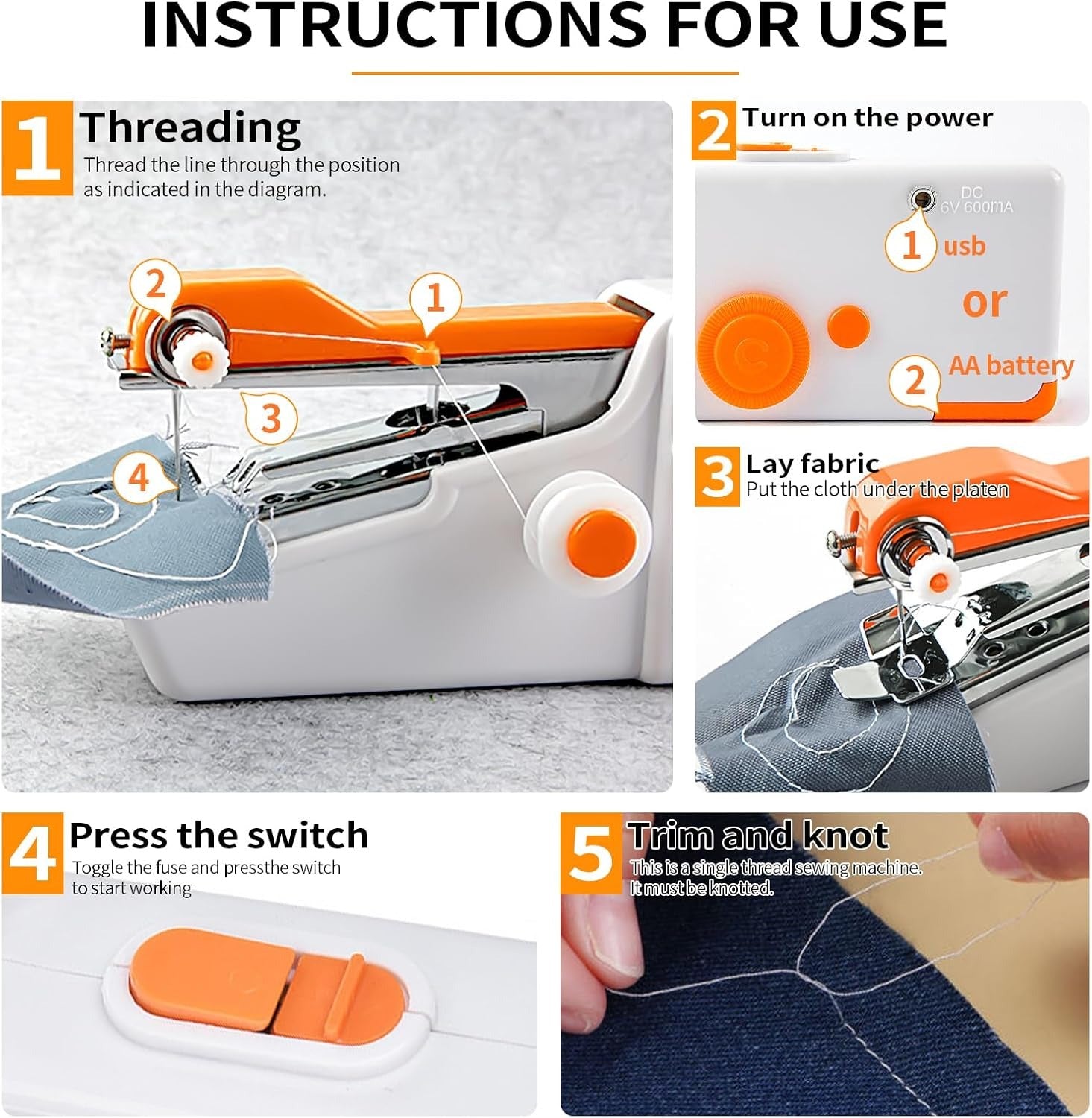 INSTRUCTIONS FOR USE

1 Threading
Thread the line through the position as indicated in the diagram.

2
1
3
4

2 Turn on the power

DC
6V 600mA
1 usb
or
2 AA battery

3 Lay fabric
Put the cloth under the platen

4 Press the switch
Toggle the fuse and pressthe switch to start working

5 Trim and knot
This is a single thread sewing machine. It must be knotted.